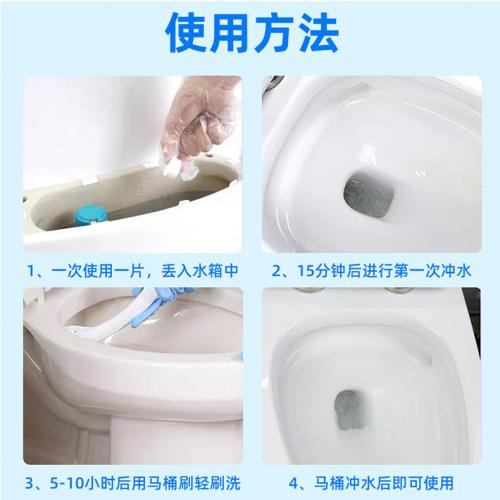 使用方法

1、一次使用一片，丢入水箱中

2、15分钟后进行第一次冲水

3、5-10小时后用马桶刷轻刷洗

4、马桶冲水后即可使用